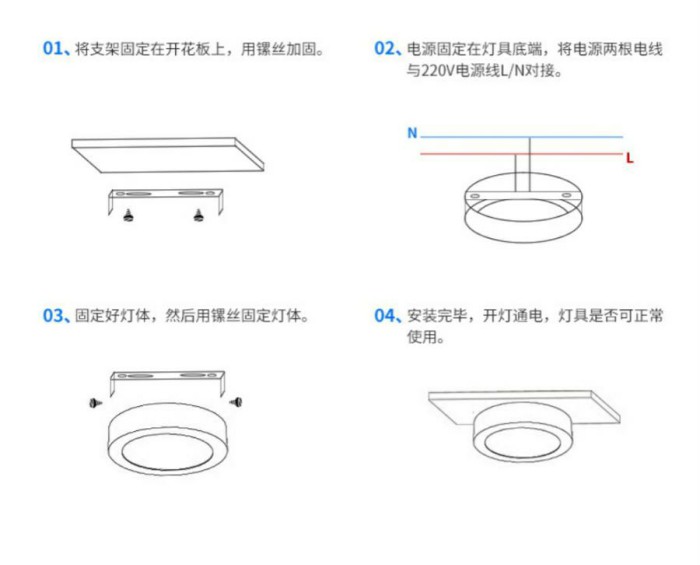 01、将支架固定在开花板上，用镙丝加固。

02、电源固定在灯具底端，将电源两根电线与220V电源线L/N对接。

N

L

03、固定好灯体，然后用镙丝固定灯体。

04、安装完毕，开灯通电，灯具是否可正常使用。