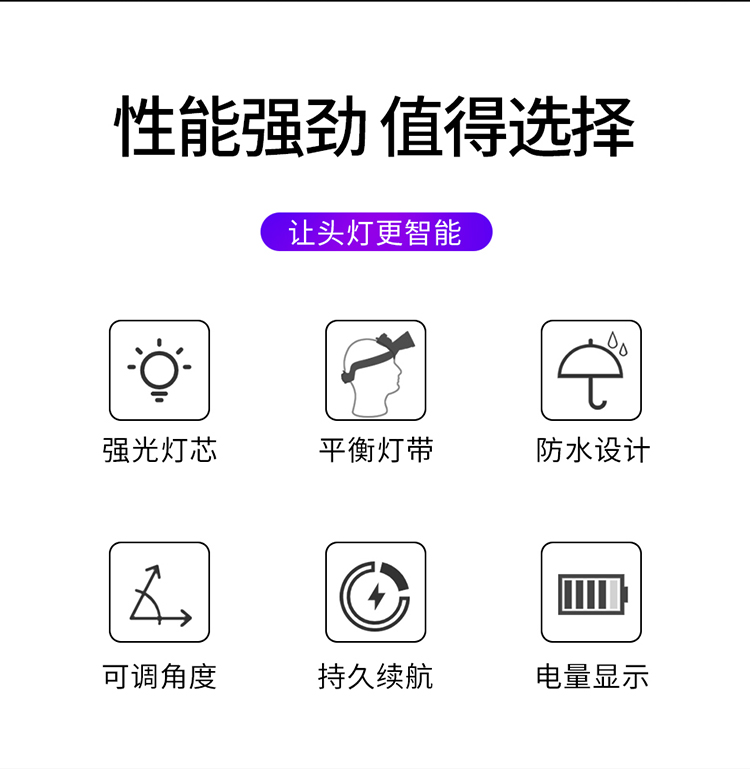 性能强劲 值得选择

让头灯更智能

强光灯芯

平衡灯带

防水设计

可调角度

持久续航

电量显示