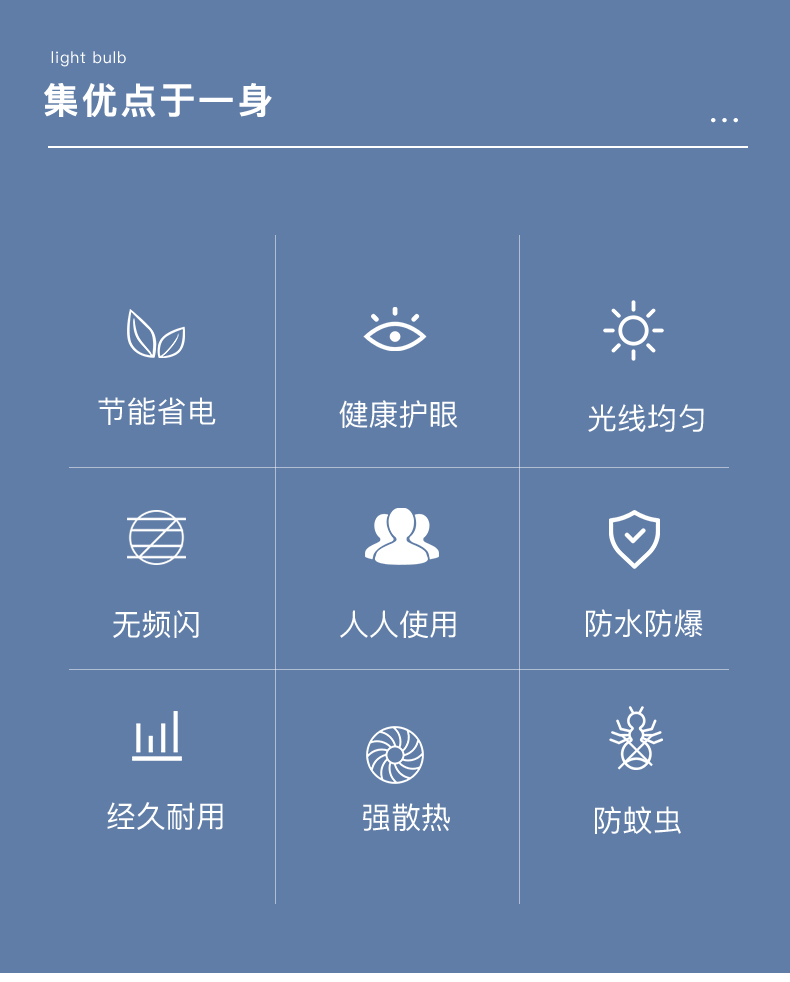 light bulb

集优点于一身

...

节能省电

健康护眼

光线均匀

无频闪

人人使用

防水防爆

经久耐用

强散热

防蚊虫