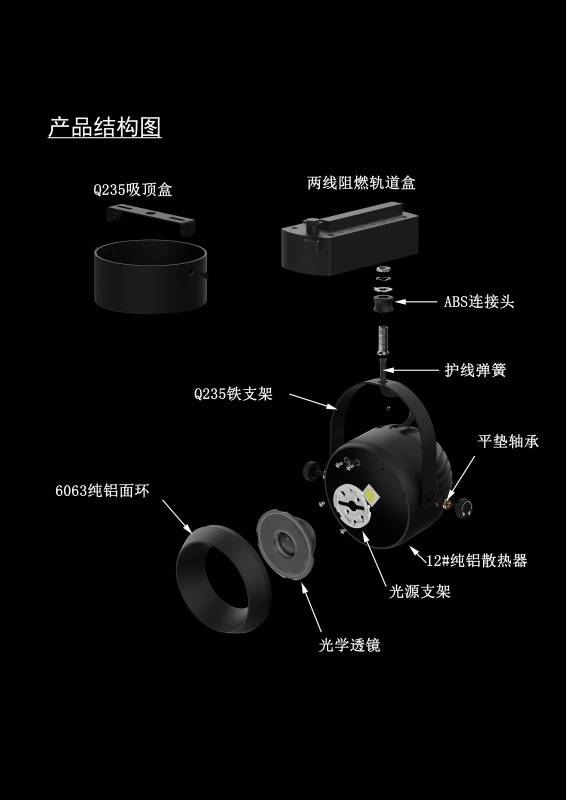 产品结构图

Q235吸顶盒

两线阻燃轨道盒

ABS连接头

护线弹簧

Q235铁支架

平垫轴承

6063纯铝面环

12#纯铝散热器

光源支架

光学透镜