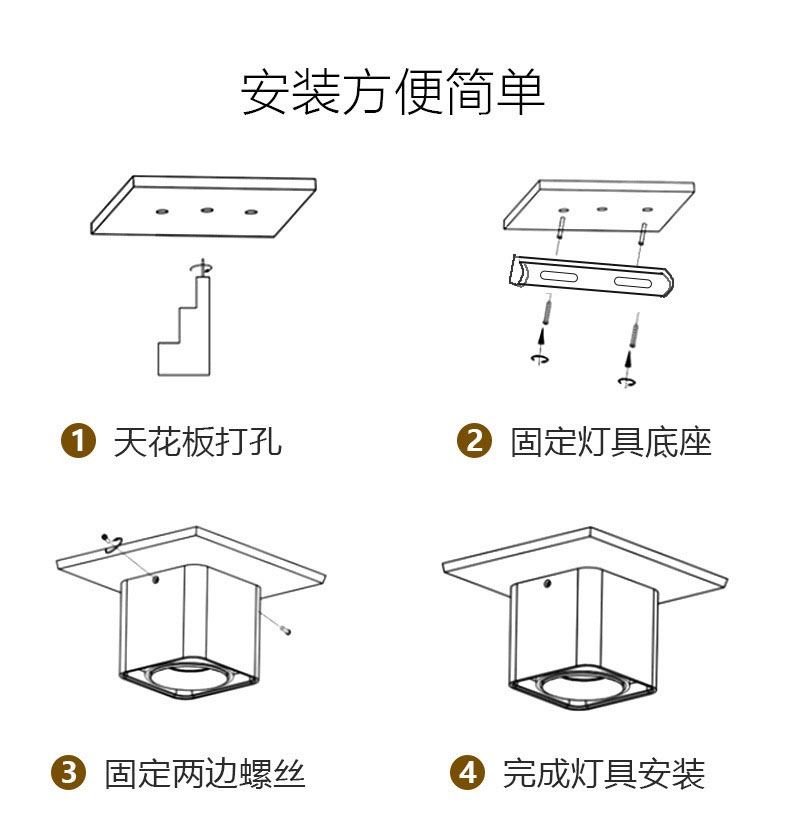 安装方便简单

1 天花板打孔

2 固定灯具底座

3 固定两边螺丝

4 完成灯具安装