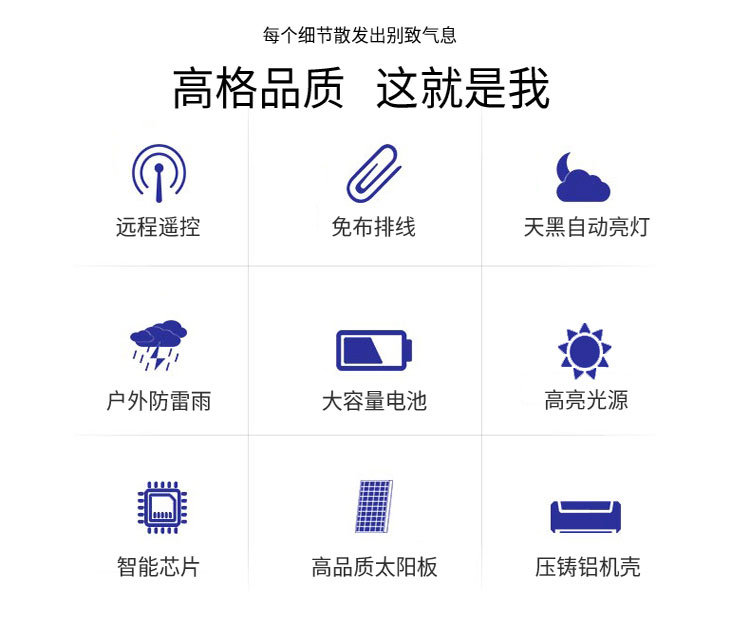 每个细节散发出别致气息

高格品质 这就是我

远程遥控

免布排线

天黑自动亮灯

户外防雷雨

大容量电池

高亮光源

智能芯片

高品质太阳板

压铸铝机壳